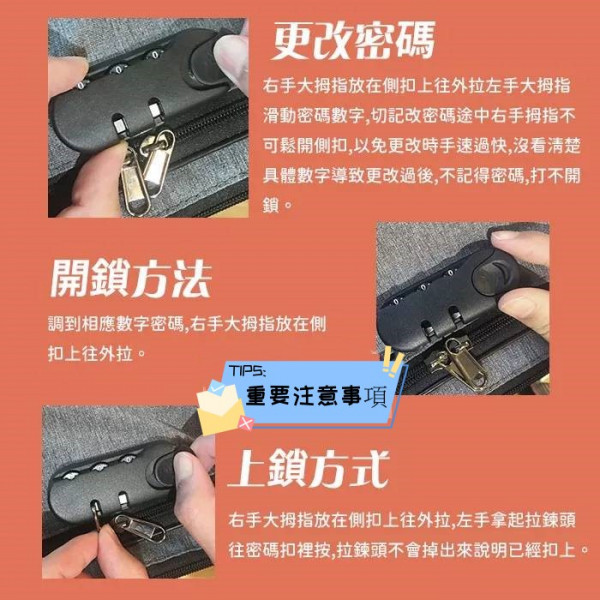 更改密碼

右手大拇指放在側扣上往外拉左手大拇指滑動密碼數字,切記改密碼途中右手拇指不可鬆開側扣,以免更改時手速過快,沒看清楚具體數字導致更改過後,不記得密碼,打不開鎖。

開鎖方法

調到相應數字密碼,右手大拇指放在側扣上往外拉。

TIPS:
重要注意事項

上鎖方式

右手大拇指放在側扣上往外拉,左手拿起拉鍊頭往密碼扣裡按,拉鍊頭不會掉出來說明已經扣上。