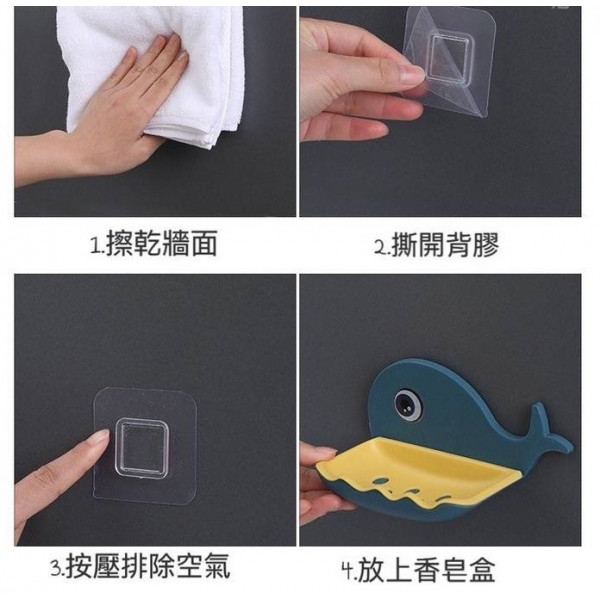 1.擦乾牆面

2.撕開背膠

3.按壓排除空氣

4.放上香皂盒